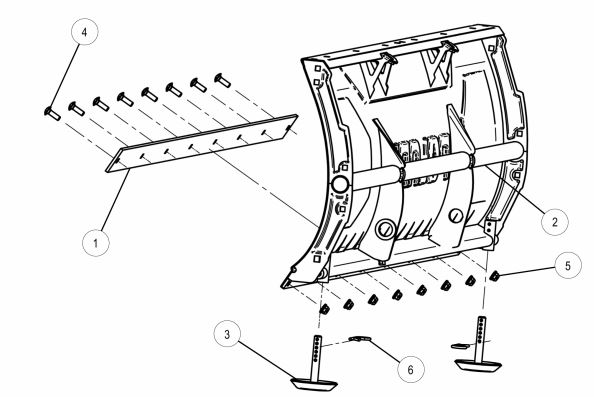 4
1
2
5
3
6